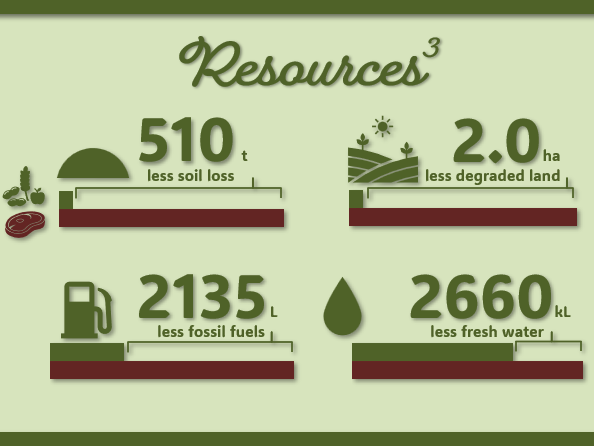 Resources$^3$

510 t
less soil loss

2.0 ha
less degraded land

2135 L
less fossil fuels

2660 kL
less fresh water